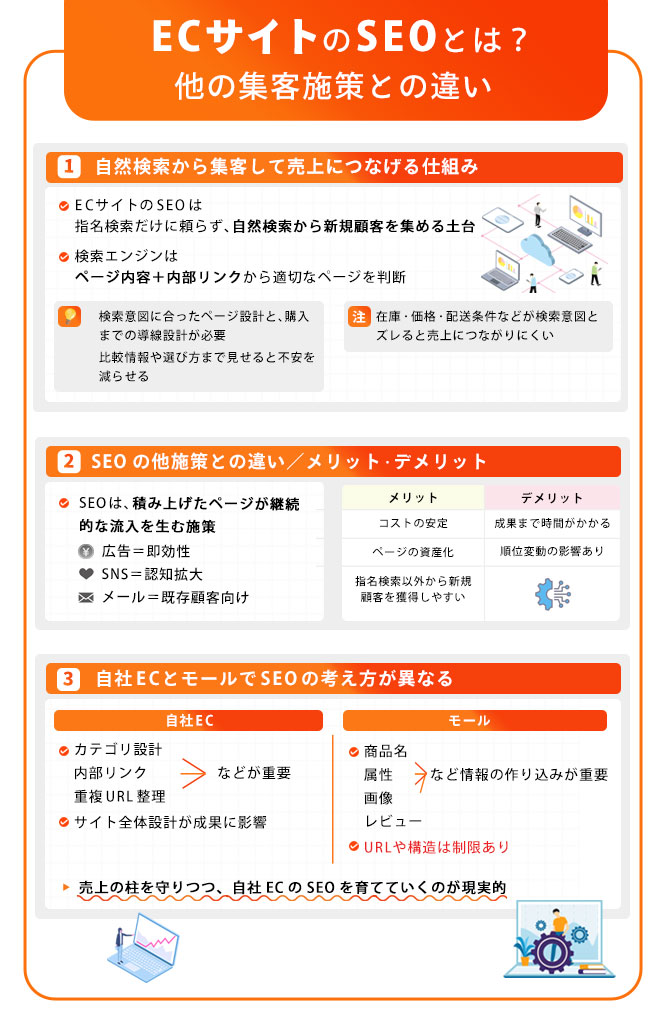 ECサイトのSEOとは？
他の集客施策との違い

1 自然検索から集客して売上につなげる仕組み

ECサイトのSEOは
指名検索だけに頼らず、自然検索から新規顧客を集める土台

検索エンジンは
ページ内容＋内部リンクから適切なページを判断

検索意図に合ったページ設計と、購入までの導線設計が必要
比較情報や選び方まで見せると不安を減らせる

注 在庫・価格・配送条件などが検索意図とズレると売上につながりにくい

2 SEOの他施策との違い／メリット・デメリット

SEOは、積み上げたページが継続的な流入を生む施策
広告＝即効性
SNS＝認知拡大
メール＝既存顧客向け

| メリット | デメリット |
|---|---|
| コストの安定 | 成果まで時間がかかる |
| ページの資産化 | 順位変動の影響あり |
| 指名検索以外から新規顧客を獲得しやすい | |

3 自社ECとモールでSEOの考え方が異なる

自社EC
カテゴリ設計
内部リンク
重複URL整理
などが重要
サイト全体設計が成果に影響

モール
商品名
属性
画像
レビュー
など情報の作り込みが重要
URLや構造は制限あり

売上の柱を守りつつ、自社ECのSEOを育てていくのが現実的