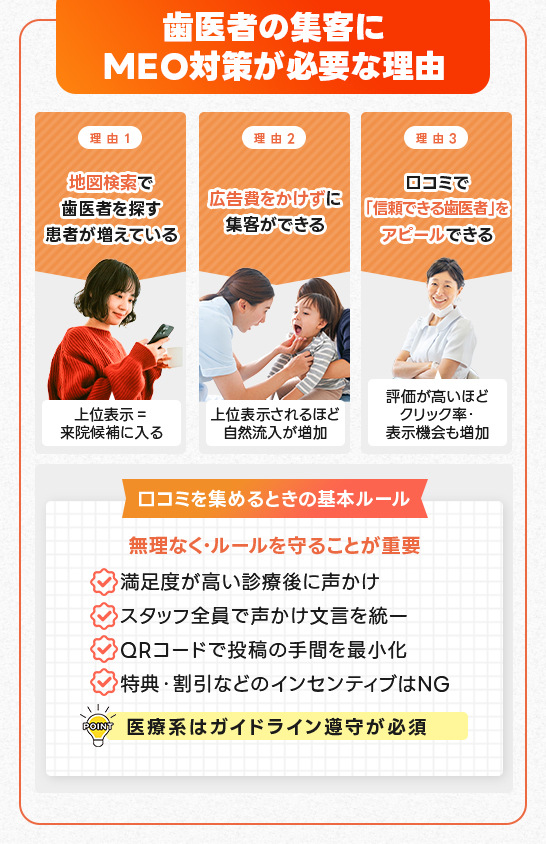 歯医者の集客に
MEO対策が必要な理由

理由1
地図検索で
歯医者を探す
患者が増えている

上位表示＝
来院候補に入る

理由2
広告費をかけずに
集客ができる

上位表示されるほど
自然流入が増加

理由3
口コミで
「信頼できる歯医者」を
アピールできる

評価が高いほど
クリック率・
表示機会も増加

口コミを集めるときの基本ルール

無理なく・ルールを守ることが重要

満足度が高い診療後に声かけ
スタッフ全員で声かけ文言を統一
QRコードで投稿の手間を最小化
特典・割引などのインセンティブはNG

POINT
医療系はガイドライン遵守が必須